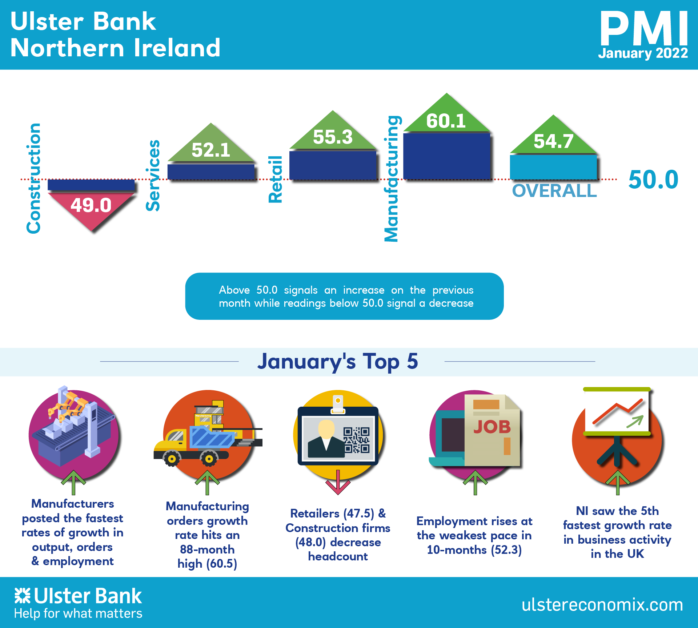 Ulster Bank Northern Ireland

PMI
January 2022

Construction
49.0

Services
52.1

Retail
55.3

Manufacturing
60.1

54.7
OVERALL

50.0

Above 50.0 signals an increase on the previous month while readings below 50.0 signal a decrease

January's Top 5

Manufacturers posted the fastest rates of growth in output, orders & employment

Manufacturing orders growth rate hits an 88-month high (60.5)

Retailers (47.5) & Construction firms (48.0) decrease headcount

JOB

Employment rises at the weakest pace in 10-months (52.3)

NI saw the 5th fastest growth rate in business activity in the UK

Ulster Bank
Help for what matters

ulstereconomix.com